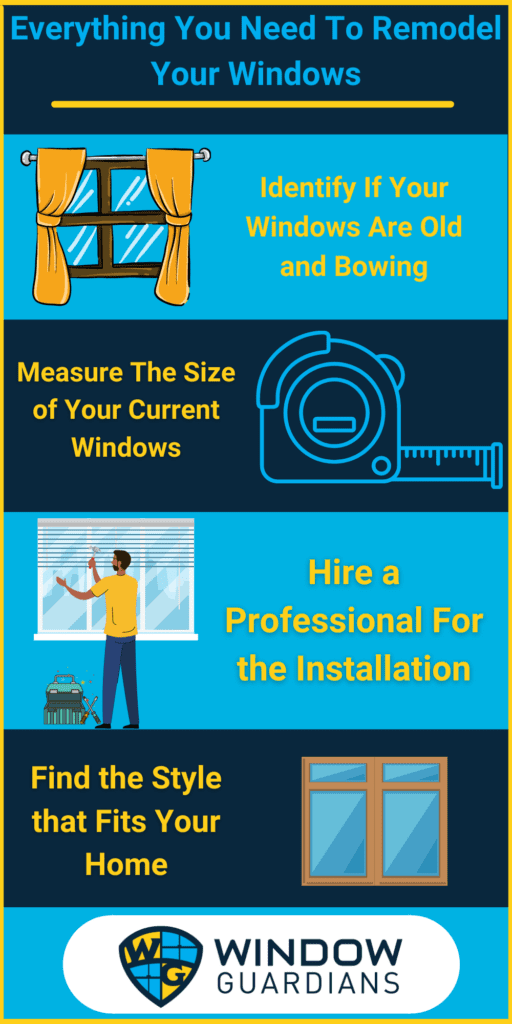 Everything You Need To Remodel Your Windows

Identify If Your Windows Are Old and Bowing

Measure The Size of Your Current Windows

Hire a Professional For the Installation

Find the Style that Fits Your Home

WG WINDOW GUARDIANS